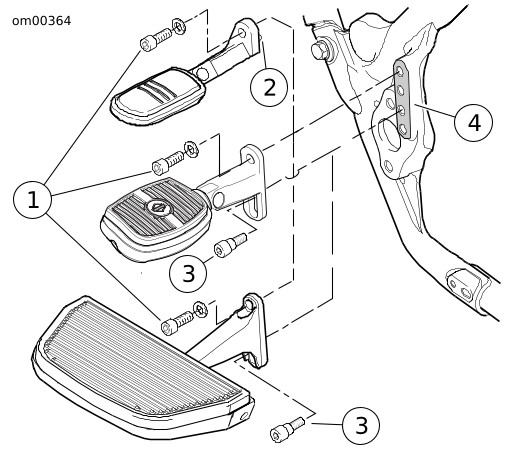 om00364

2

4

1

3

3