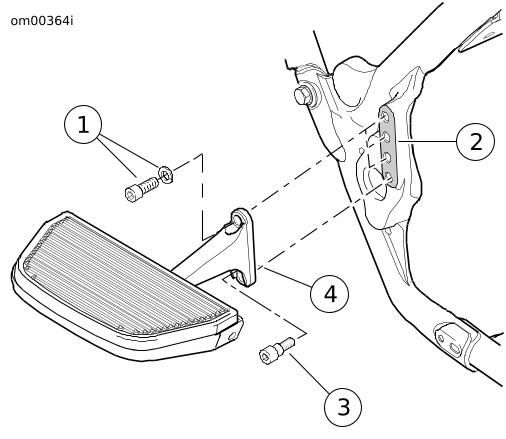 om00364i

1

2

4

3