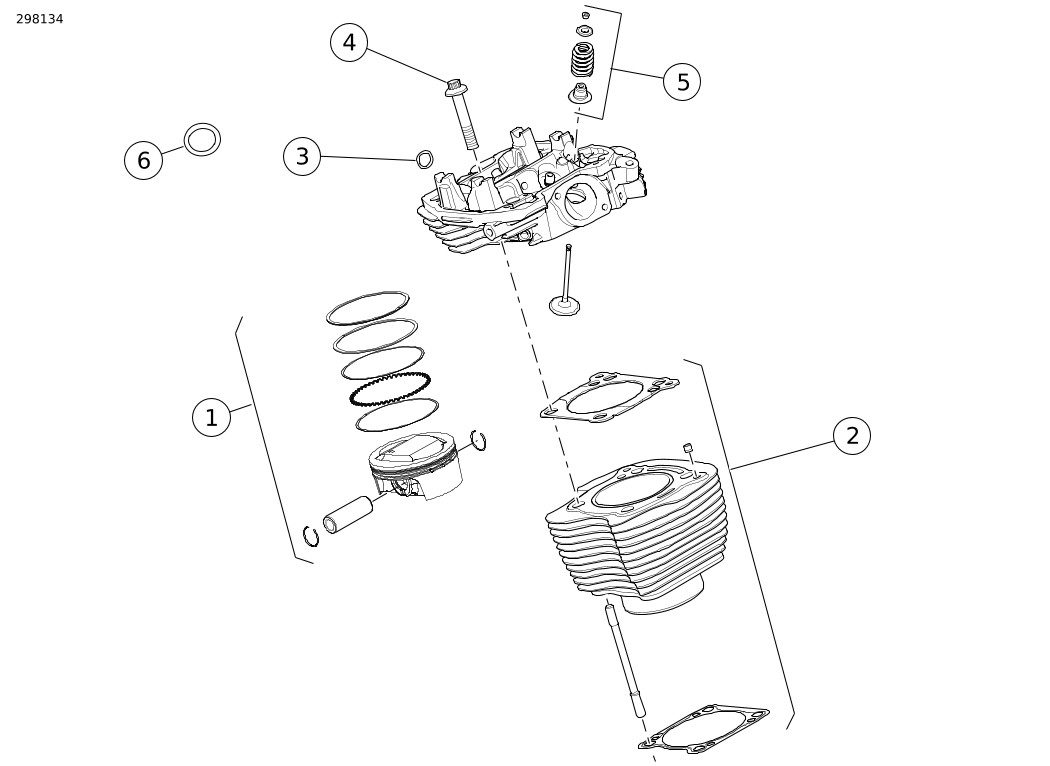 298134

4

5

6

3

1

2