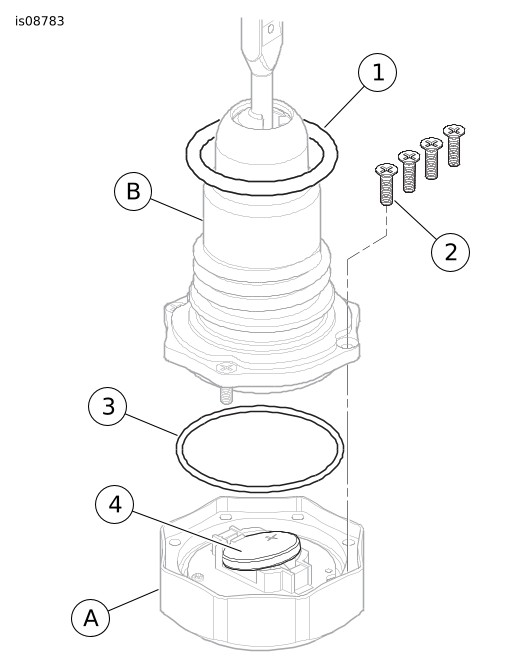 is08783

1

B

2

3

4

+

A