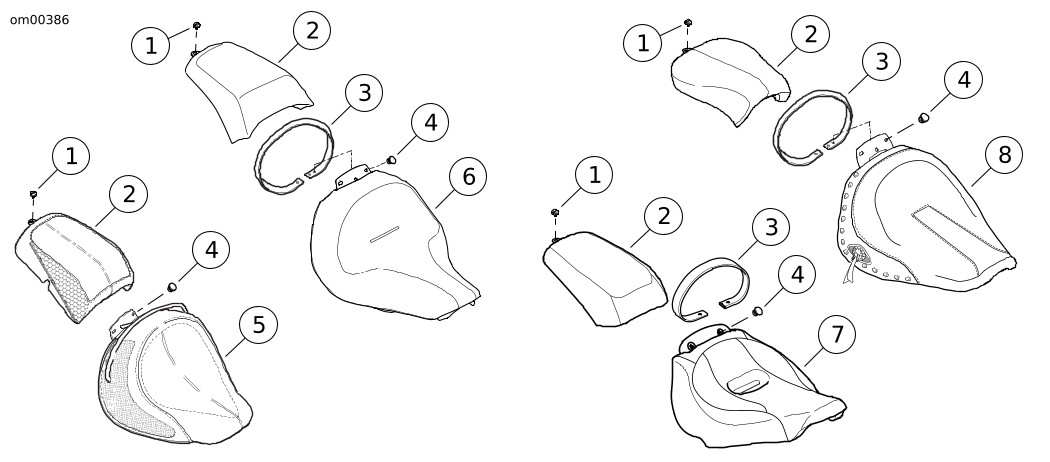 om00386

1
2
3
4
6

1
2
4
5

1
2
3
4
8

1
2
3
4
7