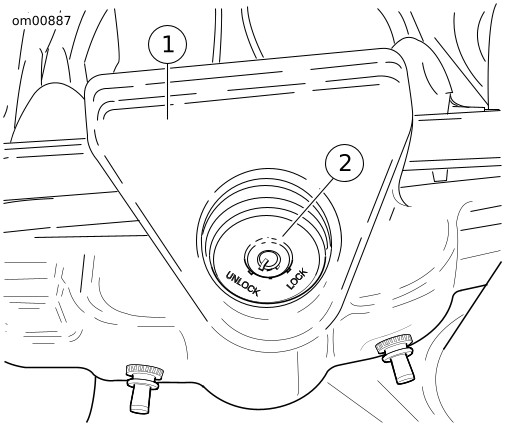 om00887

1

2

UNLOCK

LOCK