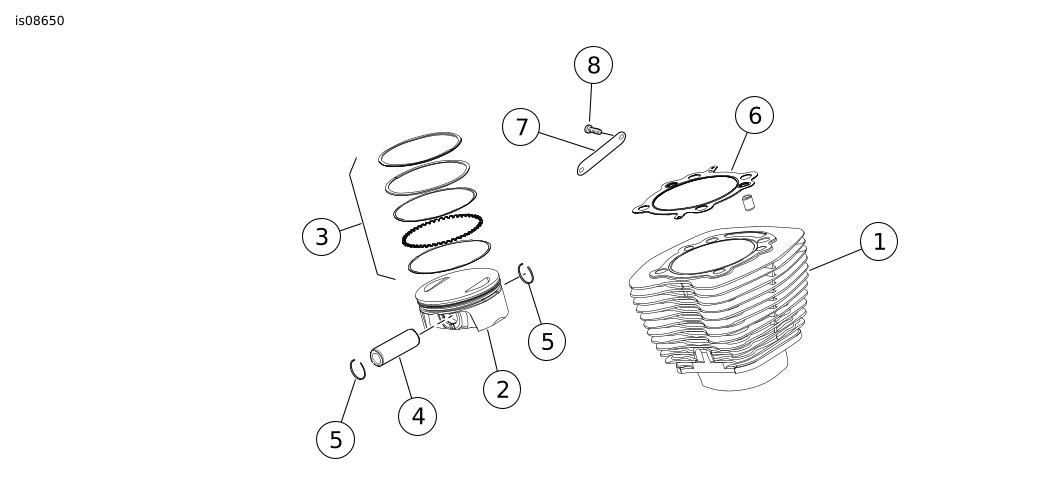 is08650

8

7

6

3

1

5

2

4

5