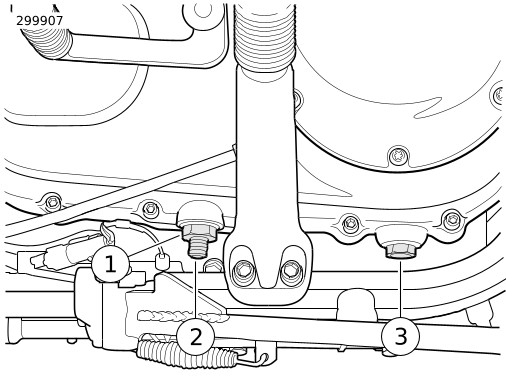 299907

1

2

3