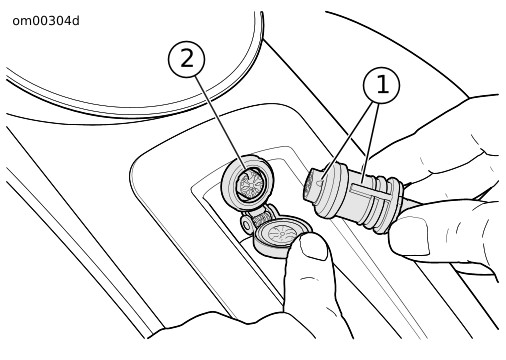 om00304d

2

1