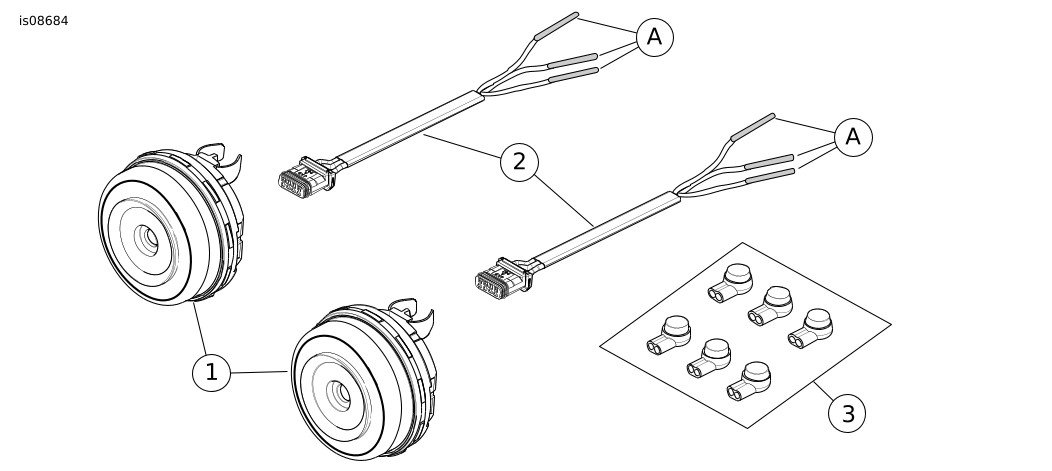 is08684

A

A

2

1

3