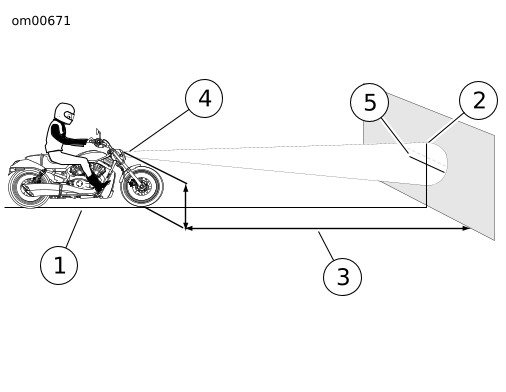 om00671

4

5

2

1

3