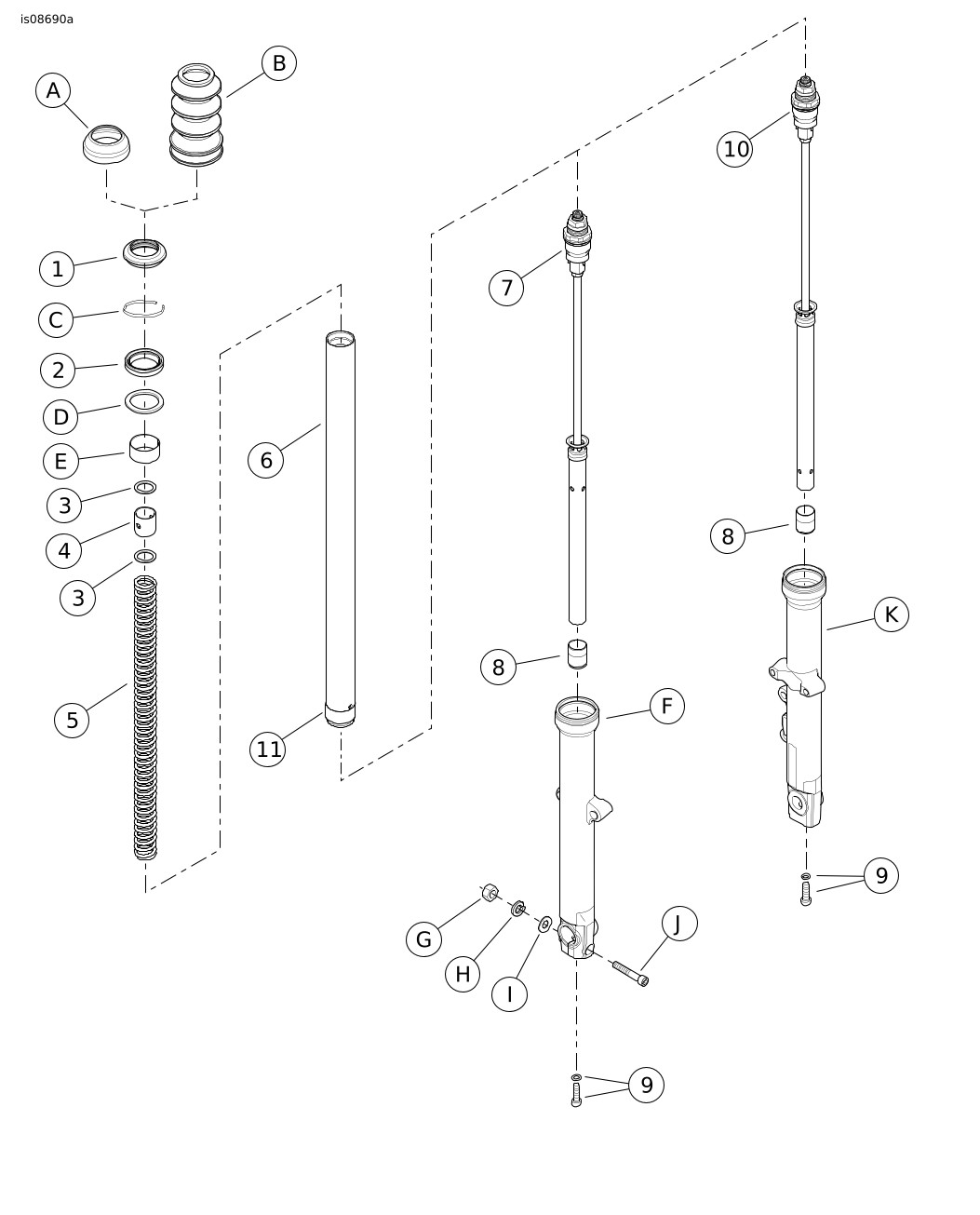 is08690a

A
B
1
C
2
D
E
3
4
3
5
6
11
7
8
F
G
H
I
J
9
10
8
K
9