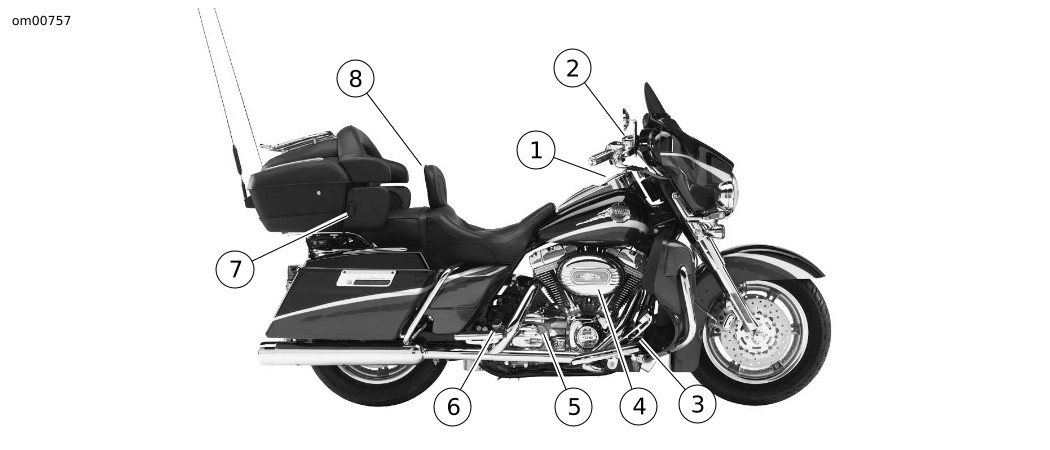 om00757

8
2
1
7
6
5
4
3