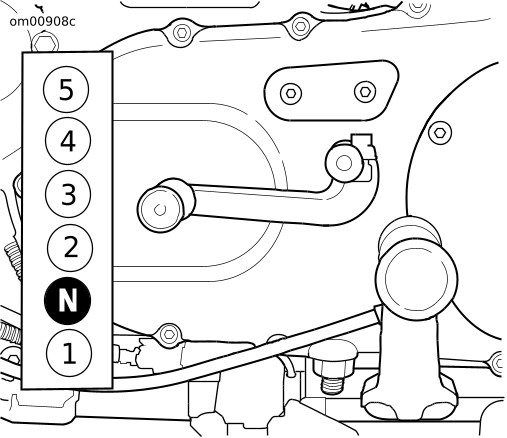 om00908c

5

4

3

2

N

1