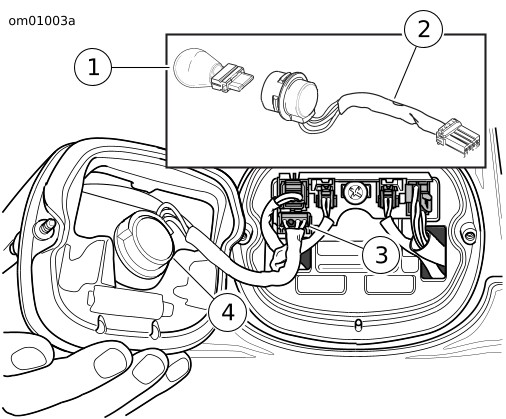 om01003a

1

2

3

4