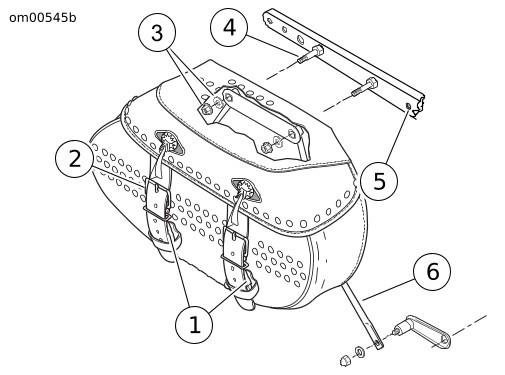 om00545b

3

4

2

5

6

1