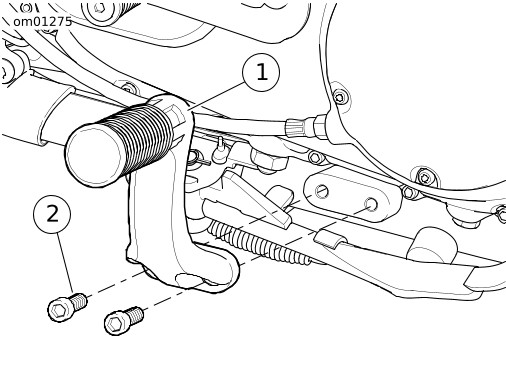 om01275
1
2