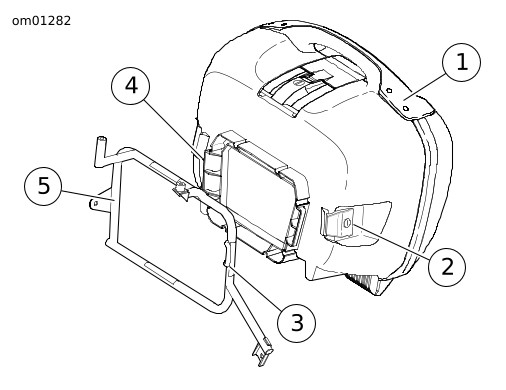 om01282

1

4

5

2

3