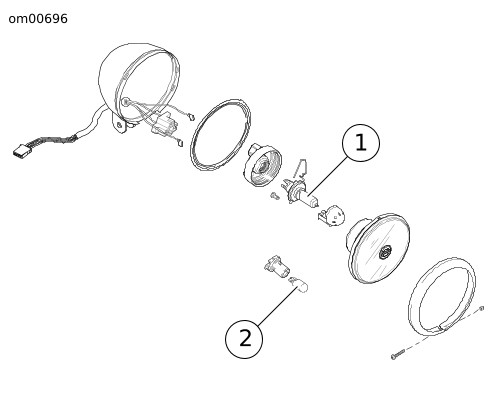 om00696

1

2