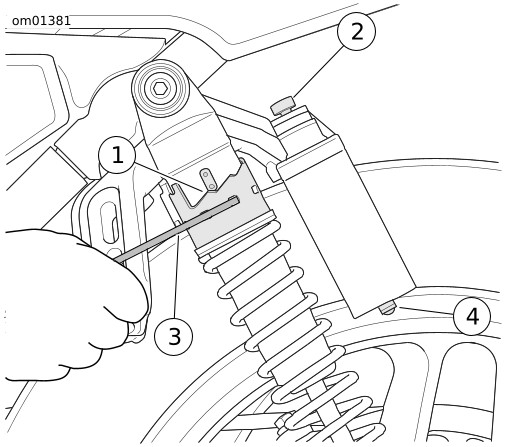 om01381
2
1
3
4