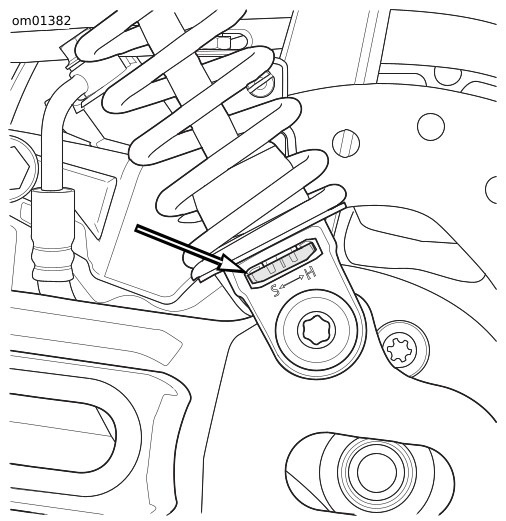 om01382

S H