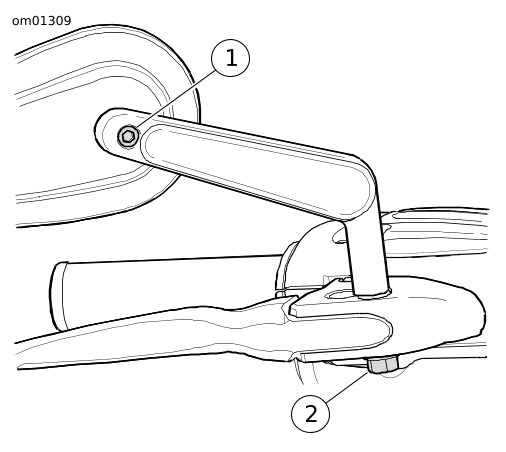 om01309

1

2