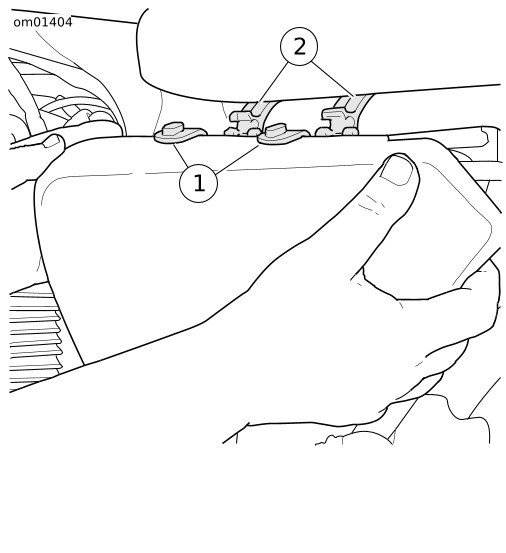 om01404

2

1