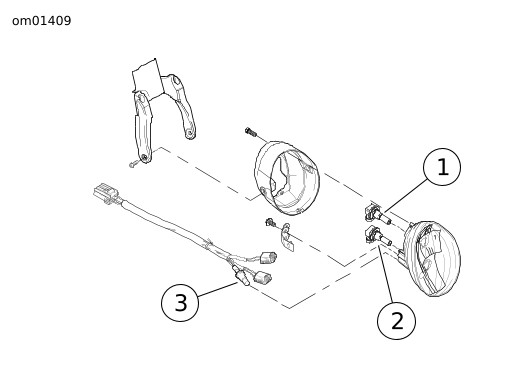 om01409

1

2

3