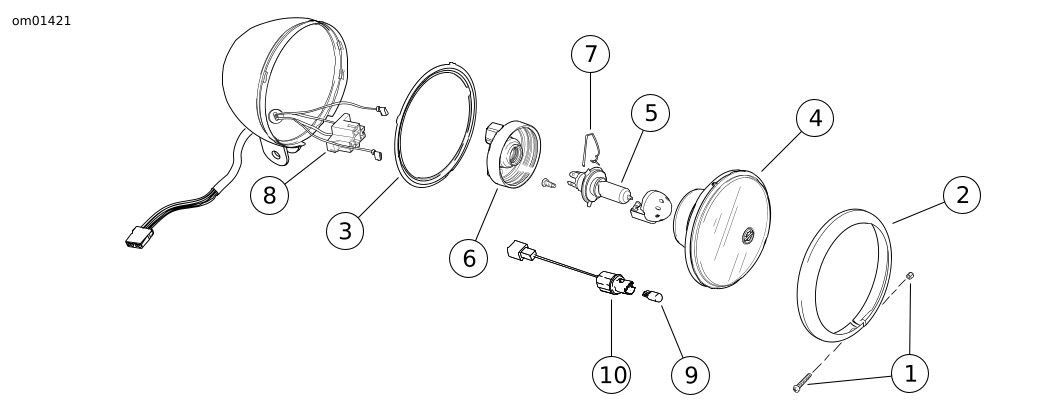 om01421

7
5
4
2
8
3
6
10
9
1