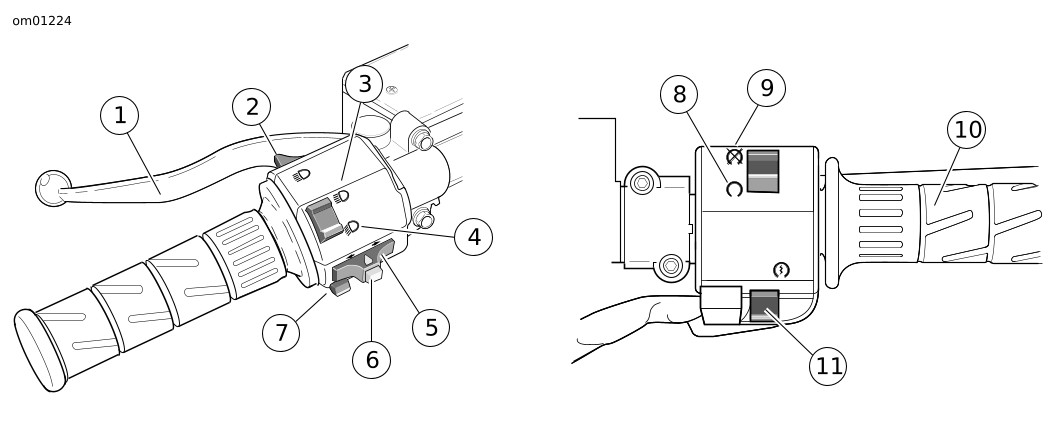 om01224

1
2
3
4
5
6
7

8
9
10
11