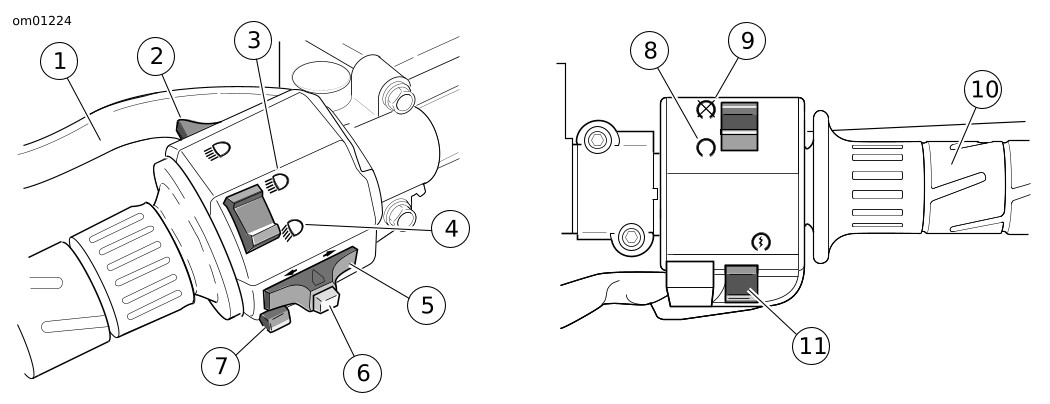 om01224

1
2
3
4
5
6
7

8
9
10
11