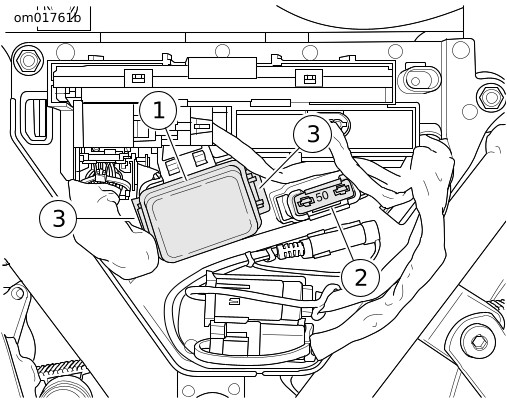 om01761b

1

3

3

50

2