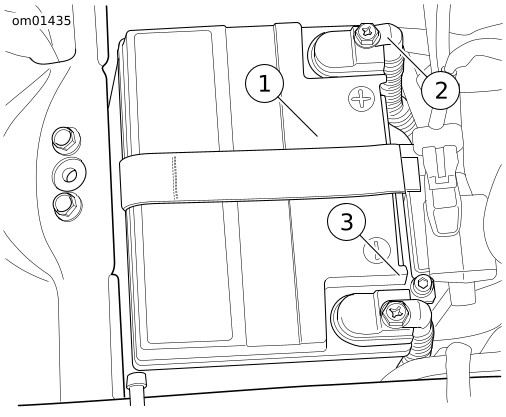 om01435

1

2

3