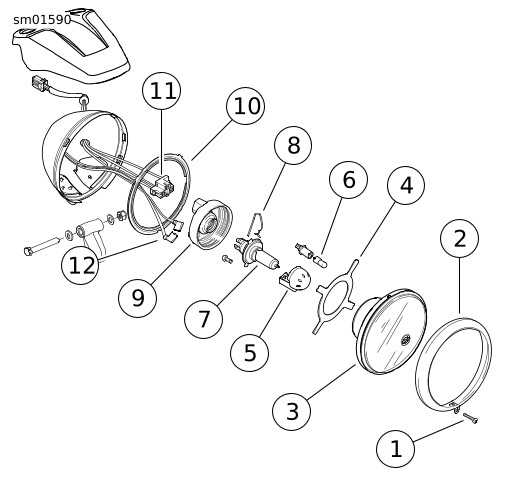 sm01590

11

10

8

6

4

2

12

9

7

5

3

1