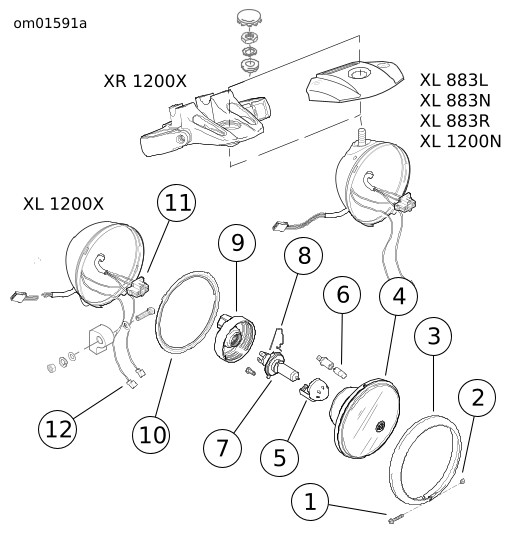 om01591a

XR 1200X

XL 883L
XL 883N
XL 883R
XL 1200N

XL 1200X

11

9

8

6

4

3

2

12

10

7

5

1