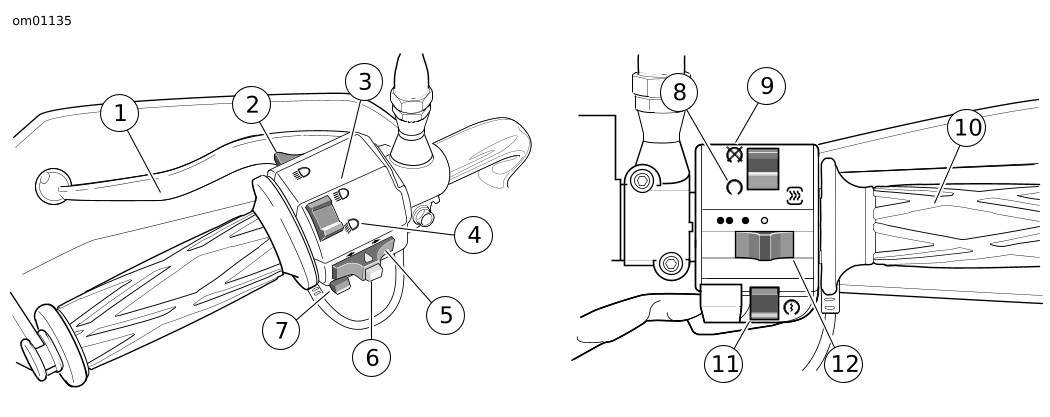 om01135

1
2
3
4
5
6
7
8
9
10
11
12