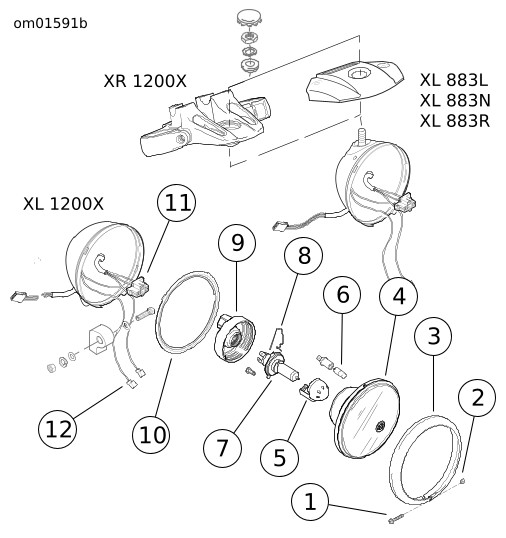 om01591b

XR 1200X

XL 883L
XL 883N
XL 883R

XL 1200X

11

9

8

6

4

3

2

12

10

7

5

1