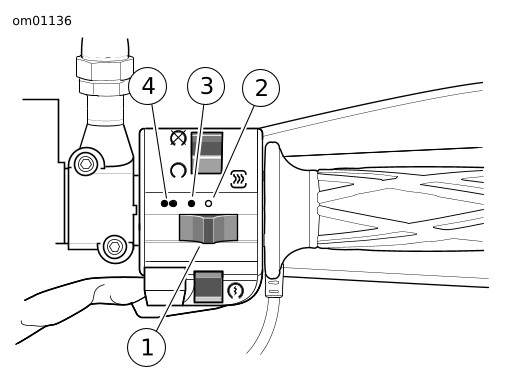 om01136

4
3
2
1