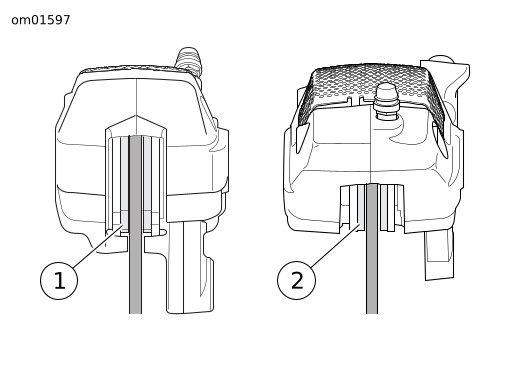 om01597

1

2