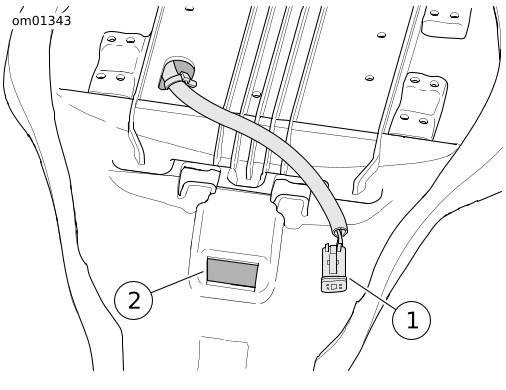 om01343

2

1