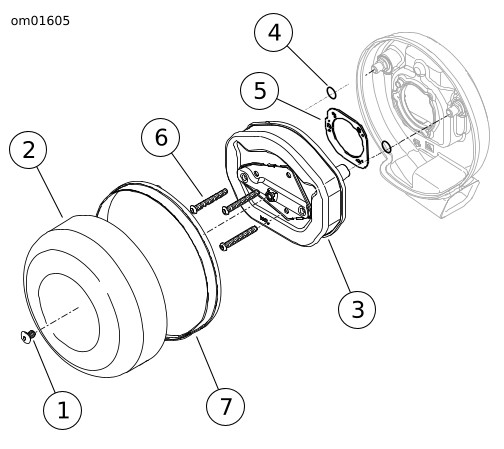 om01605

4

5

6

2

3

1

7