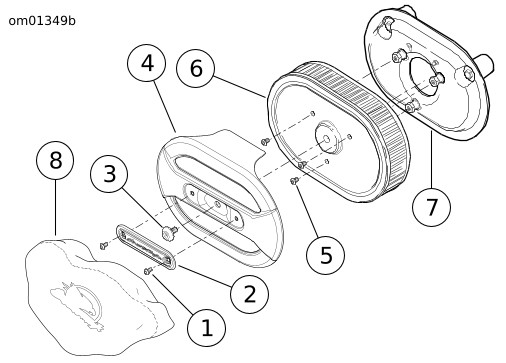 om01349b

4

6

8

3

7

5

2

1