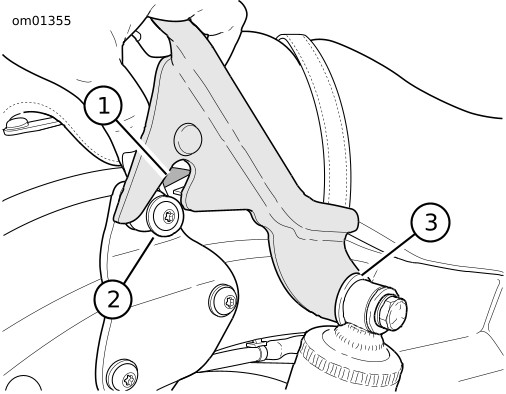 om01355

1

2

3