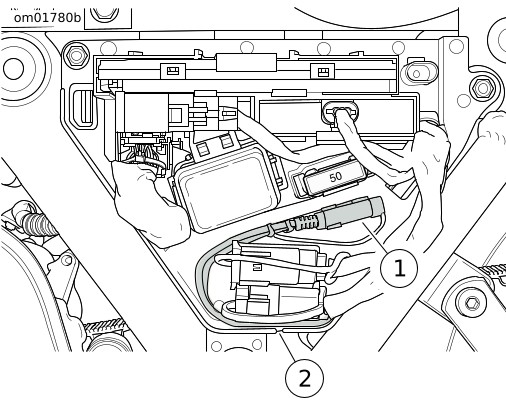 om01780b

50

1

2