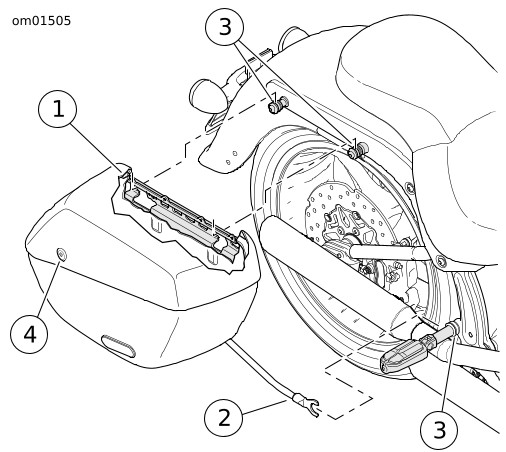 om01505

3

1

4

2

3