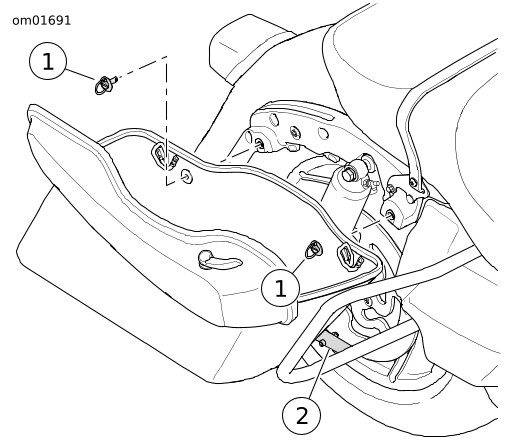 om01691

1

1

2