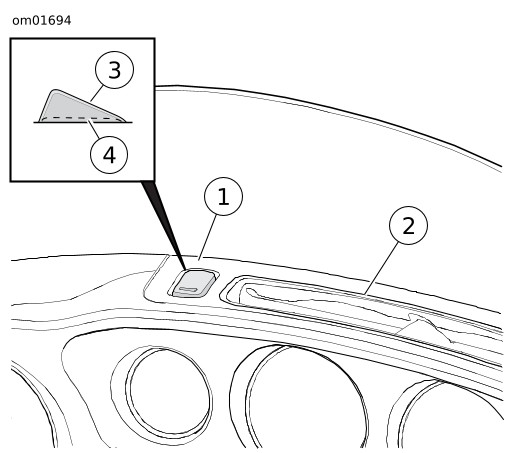 om01694

3

4

1

2