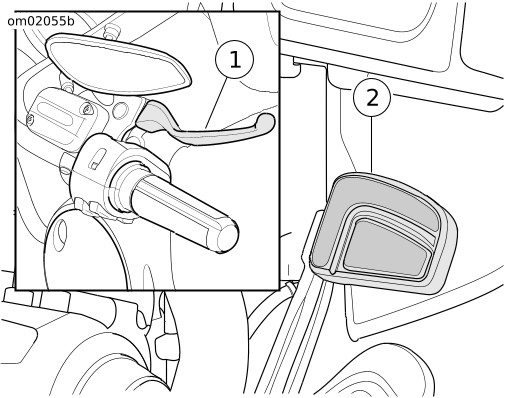 om02055b

1

2