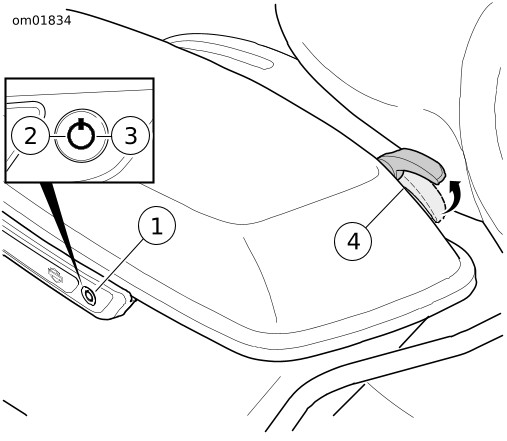 om01834

2
3
1
4