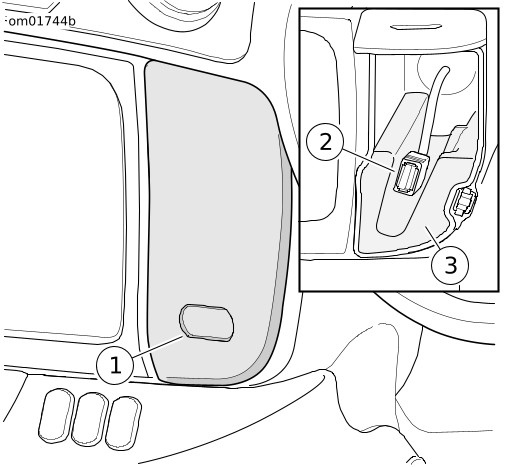 om01744b

2

3

1