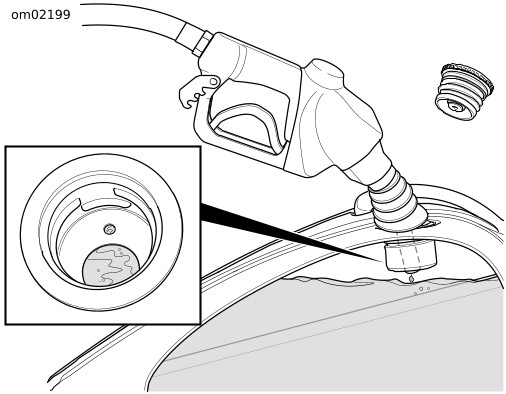 om02199