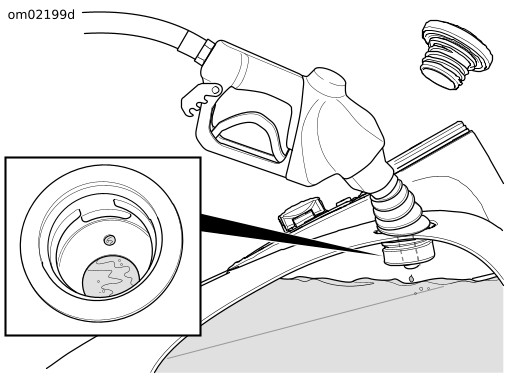 om02199d