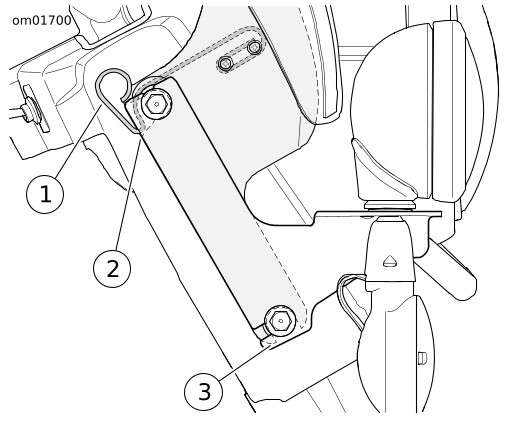 om01700

1

2

3