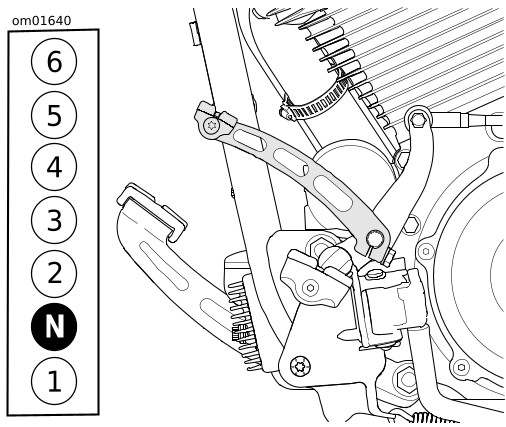 om01640

6
5
4
3
2
N
1